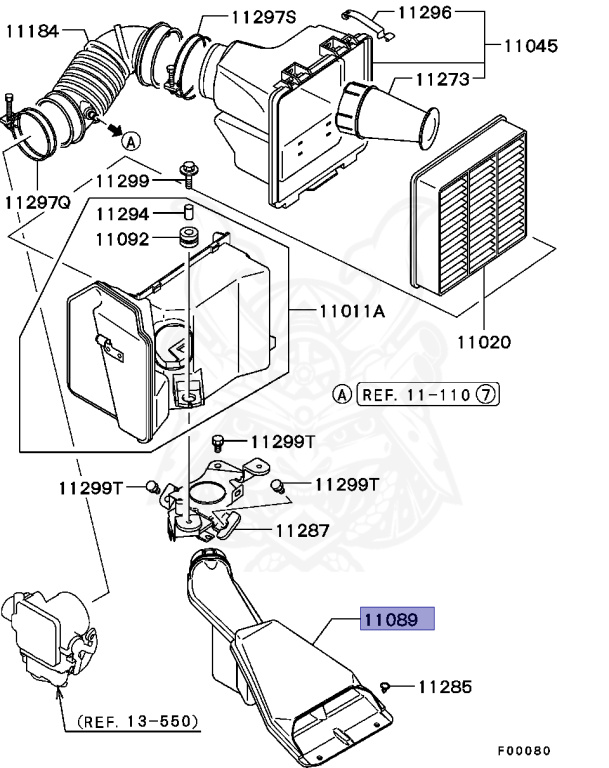 11184
11297S
11296
11045
11273
A
11297Q
11299
11294
11092
11011A
11020
A REF. 11-110 7
11299T
11299T
11299T
11287
11089
11285
(REF. 13-550)
F00080