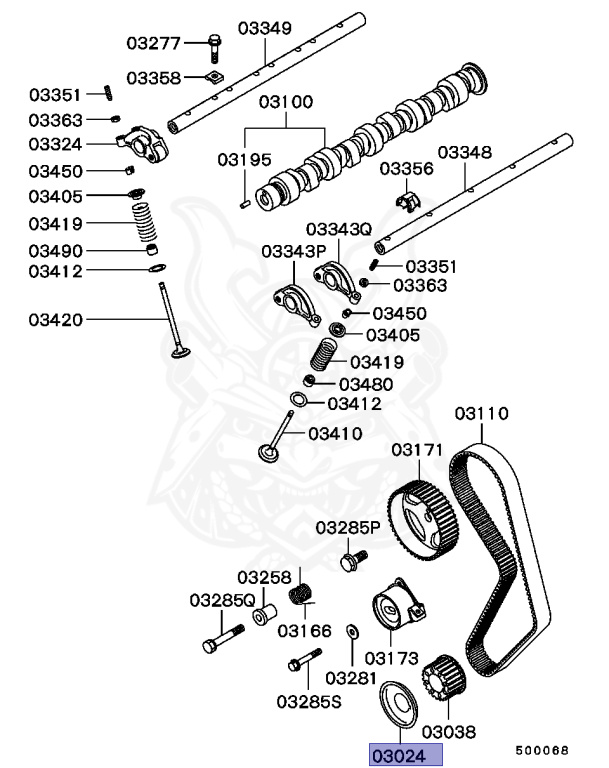 03277
03349
03358
03351
03363
03324
03450
03405
03419
03490
03412
03420
03100
03195
03356
03348
03343Q
03343P
03351
03363
03450
03405
03419
03480
03412
03410
03110
03171
03285P
03258
03285Q
03166
03173
03281
03285S
03038
03024
500068