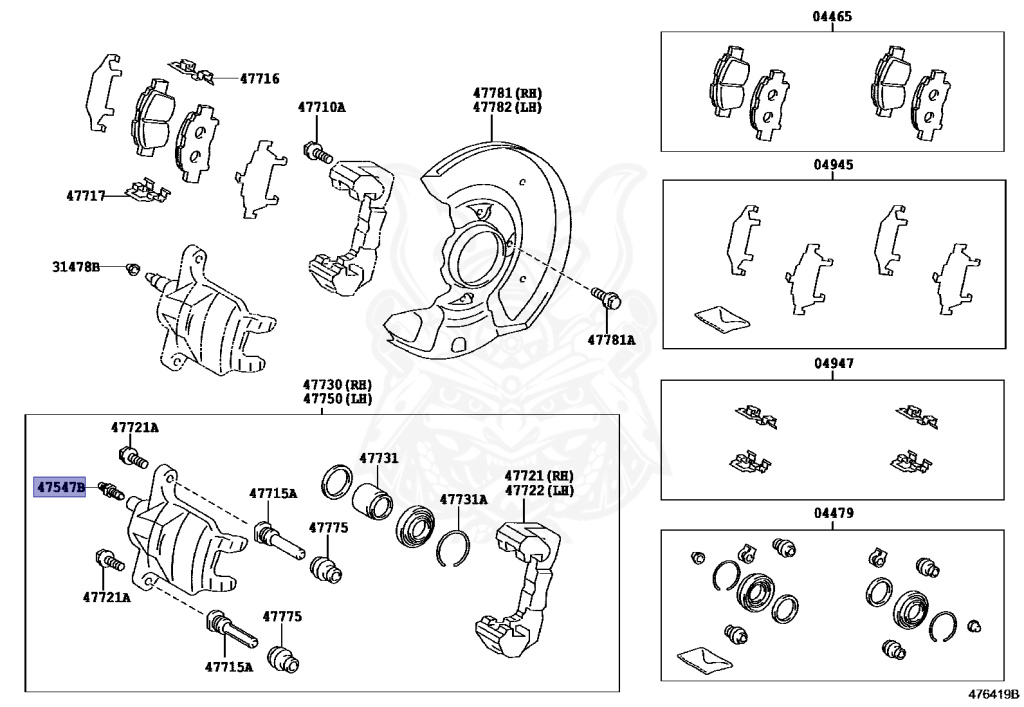 47716
47710A
47781 (RH)
47782 (LH)
47717
31478B
47781A
47730 (RH)
47750 (LH)
47721A
47547B
47715A
47731
47775
47731A
47721 (RH)
47722 (LH)
47721A
47775
47715A
04465
04945
04947
04479
476419B