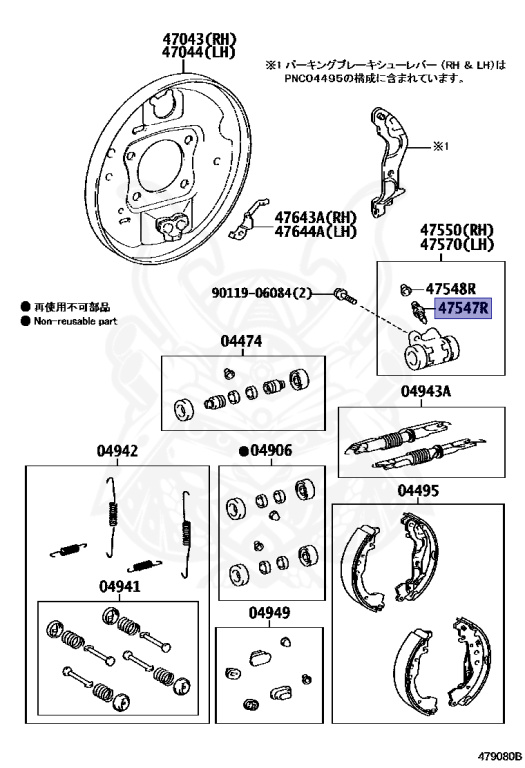 47043(RH)
47044(LH)

※1 パーキングブレーキシューレバー (RH & LH)は PNC04495の構成に含まれています。

※1

47643A(RH)
47644A(LH)

47550(RH)
47570(LH)

90119-06084(2)

47548R
47547R

● 再使用不可部品
● Non-reusable part

04474

04943A

04942

●04906

04495

04941

04949

479080B