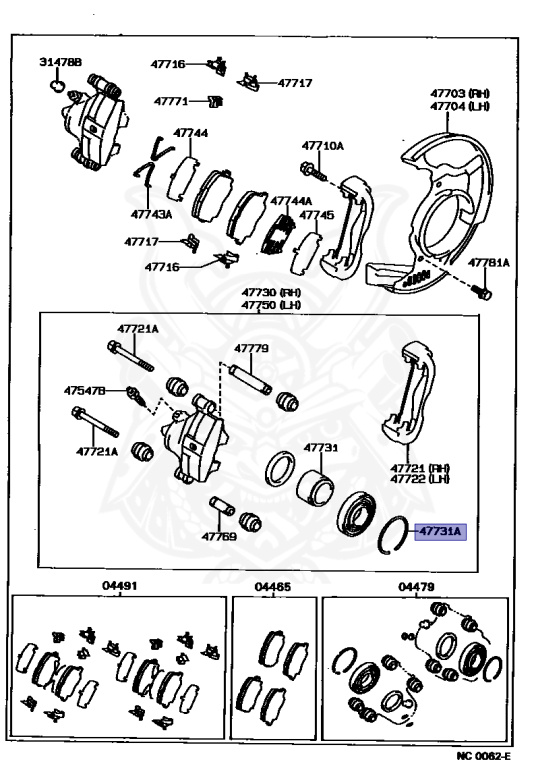 31478B
47716
47717
47771
47703 (RH)
47704 (LH)
47744
47710A
47743A
47744A
47745
47717
47716
47781A
47730 (RH)
47750 (LH)
47721A
47779
47547B
47721A
47731
47721 (RH)
47722 (LH)
47769
47731A
04491
04465
04479
NC 0062-E