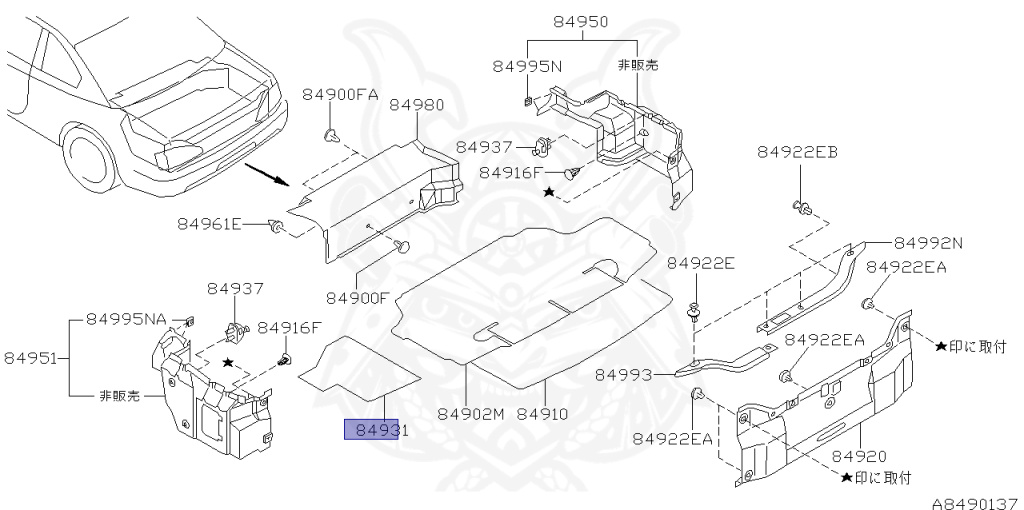 84950
84995N
非販売
84900FA
84980
84937
84916F
★
84922EB
84961E
84992N
84922E
84922EA
84900F
84937
84995NA
84916F
★
84951
非販売
★印に取付
84922EA
84993
84931
84902M
84910
84922EA
84920
★印に取付
A8490137