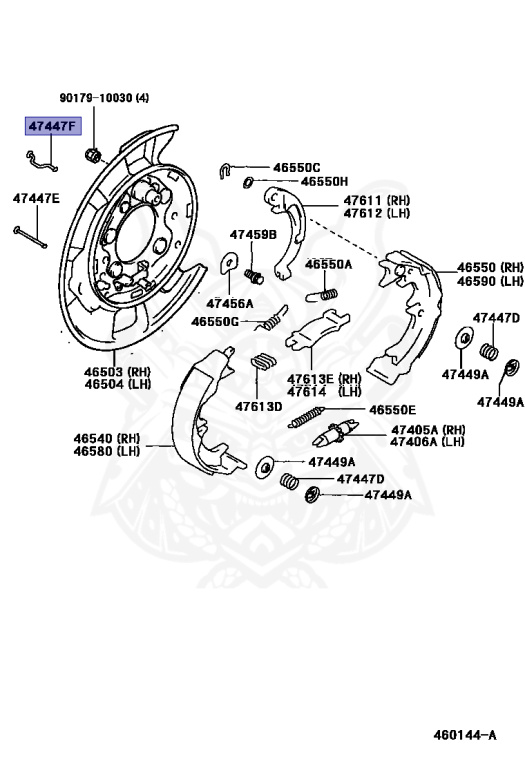 90179-10030 (4)
47447F
47447E
46550C
46550H
47611 (RH)
47612 (LH)
47459B
46550A
46550 (RH)
46590 (LH)
47456A
46550G
47447D
47449A
47449A
46503 (RH)
46504 (LH)
47613E (RH)
47614 (LH)
47613D
46550E
46540 (RH)
46580 (LH)
47405A (RH)
47406A (LH)
47449A
47447D
47449A
460144-A