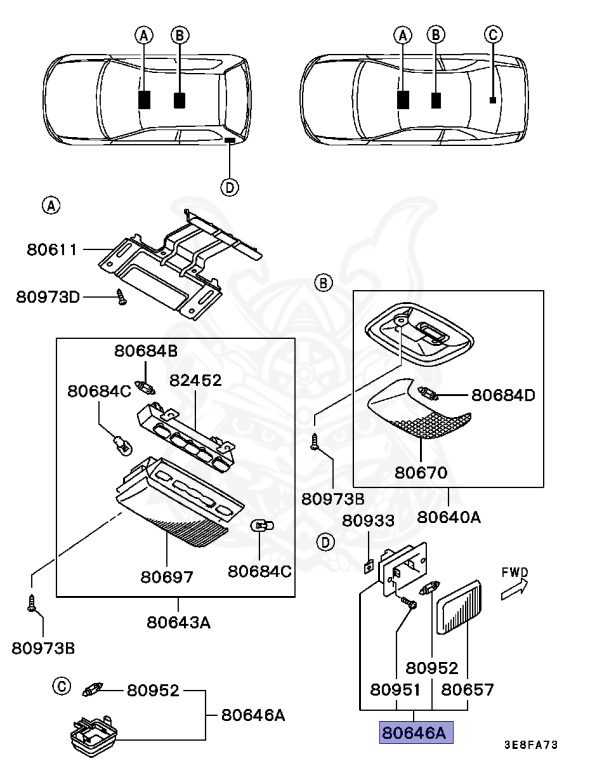 A
B
A
B
C
D

A
80611
80973D

80684B
80684C
82452
80697
80684C
80643A
80973B

B
80684D
80670
80973B
80640A

D
80933
FWD
80952
80951
80657
80646A

C
80952
80646A

3E8FA73