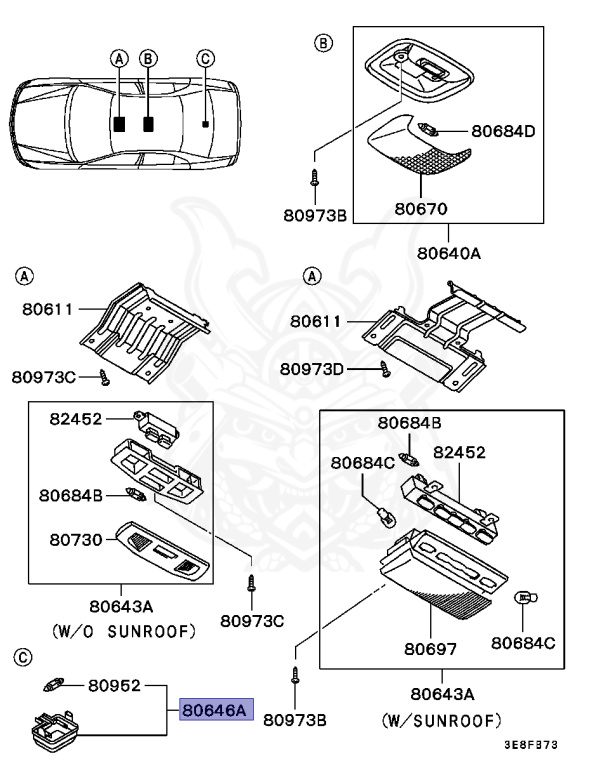 A
B
C

B
80684D
80973B
80670
80640A

A
80611
80973C

A
80611
80973D

82452
80684B
80730
80643A
(W/O SUNROOF)
80973C

80684B
80684C
82452
80697
80684C
80643A
(W/SUNROOF)
80973B

C
80952
80646A

3E8F373