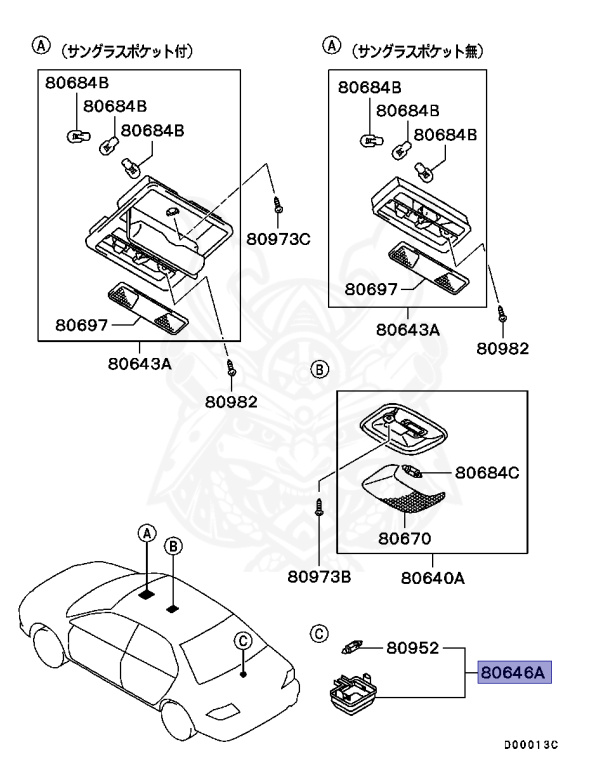 Ⓐ（サングラスポケット付）

80684B
80684B
80684B
80973C
80697
80643A
80982

Ⓐ（サングラスポケット無）

80684B
80684B
80684B
80697
80643A
80982

Ⓑ

80684C
80670
80973B
80640A

Ⓐ
Ⓑ
Ⓒ

Ⓒ

80952
80646A

D00013C