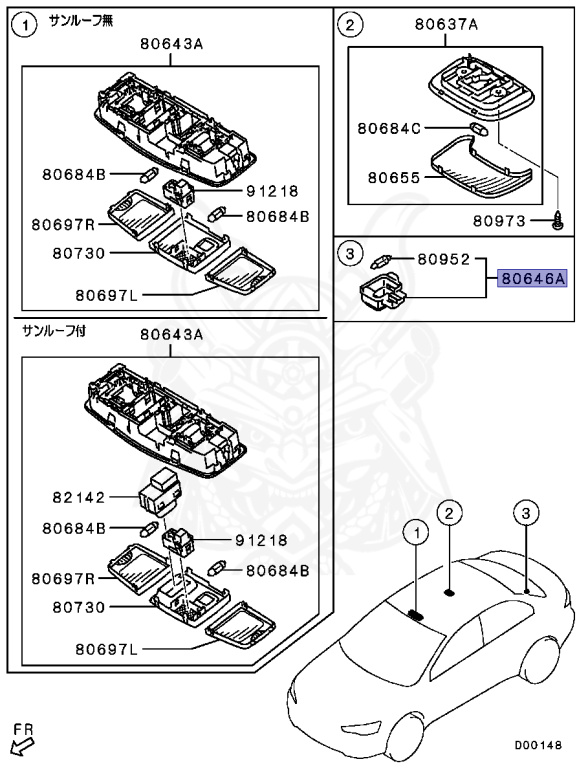 1 サンルーフ無
80643A
80684B
91218
80697R
80684B
80730
80697L

サンルーフ付
80643A
82142
80684B
91218
80697R
80684B
80730
80697L

2
80637A
80684C
80655
80973

3
80952
80646A

1 2 3

FR
D00148