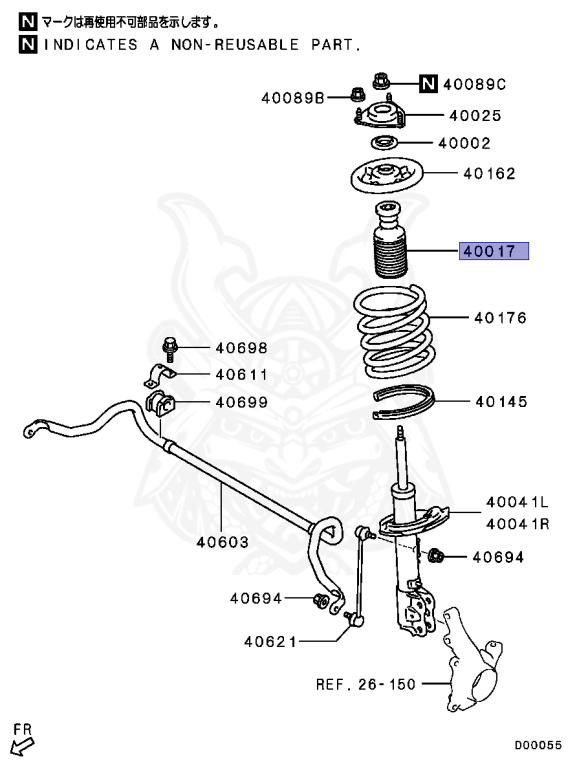 N マークは再使用不可部品を示します。
N INDICATES A NON-REUSABLE PART.

N 40089C
40089B
40025
40002
40162
40017
40176
40698
40611
40699
40145
40041L
40041R
40603
40694
40694
40621
REF. 26-150
FR
D00055