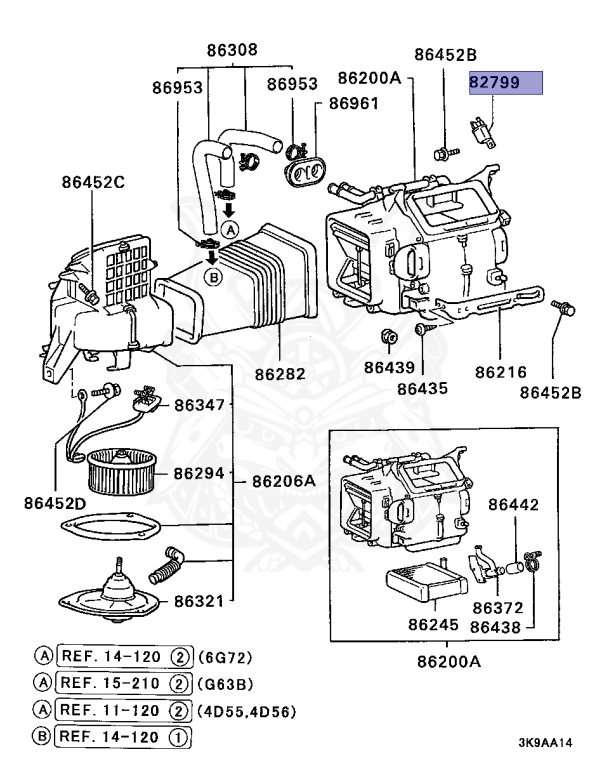 86308
86953
86953
86961
86200A
86452B
82799
86452C
A
B
86282
86439
86435
86216
86452B
86347
86294
86206A
86452D
86321
86442
86372
86438
86245
86200A
A REF. 14-120 2 (6G72)
A REF. 15-210 2 (G63B)
A REF. 11-120 2 (4D55,4D56)
B REF. 14-120 1
3K9AA14