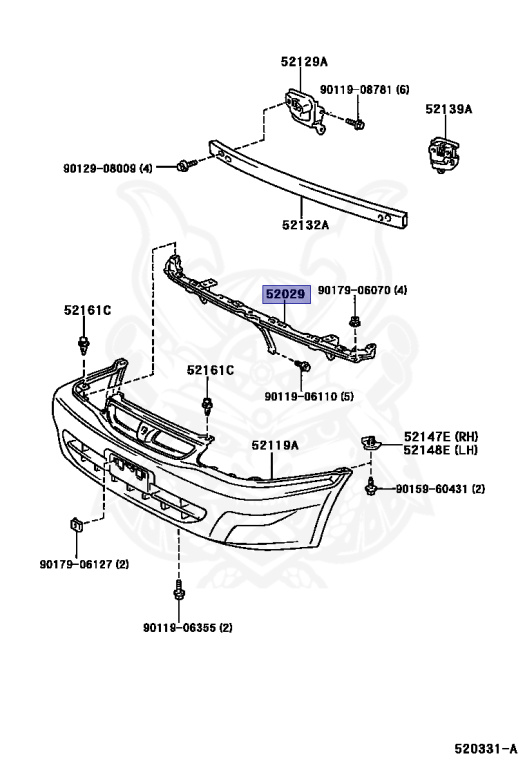 52129A
90119-08781 (6)
52139A
90129-08009 (4)
52132A
52029
90179-06070 (4)
52161C
52161C
90119-06110 (5)
52119A
52147E (RH)
52148E (LH)
90159-60431 (2)
90179-06127 (2)
90119-06355 (2)
520331-A