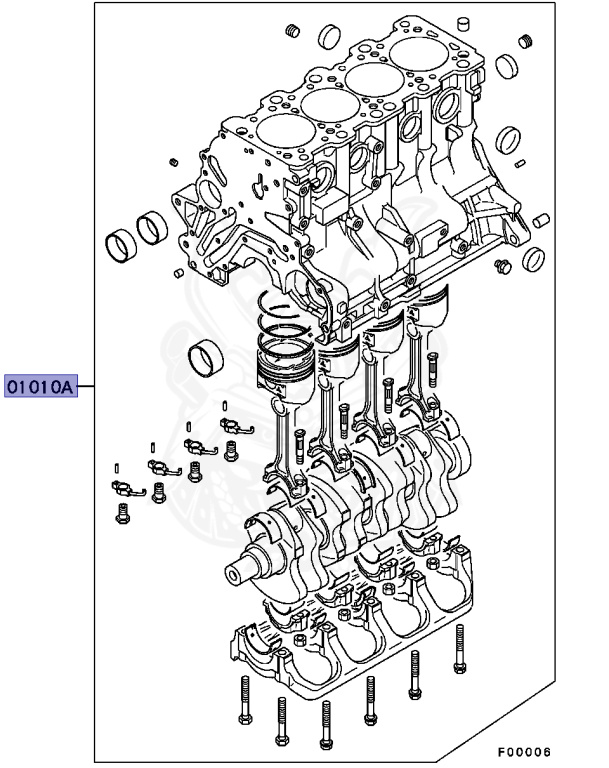 01010A

F00006