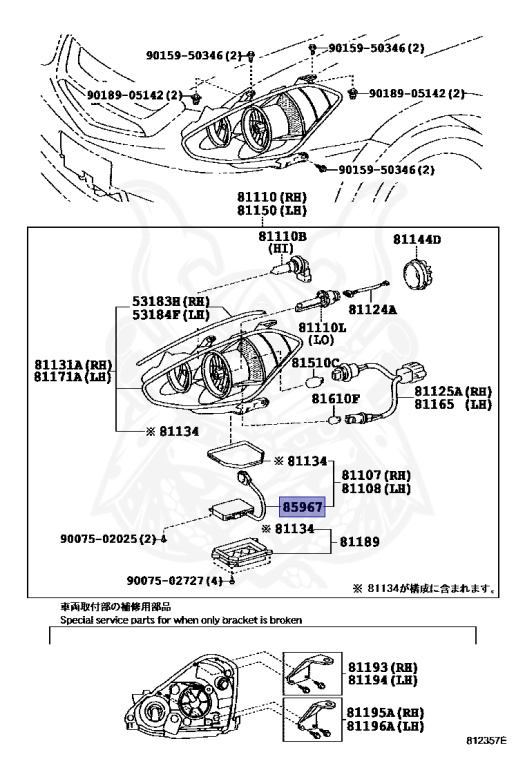 90159-50346 (2)
90159-50346 (2)
90189-05142 (2)
90189-05142 (2)
90159-50346 (2)
81110 (RH)
81150 (LH)
81110B
(HI)
81144D
53183H (RH)
53184F (LH)
81124A
81110L
(LO)
81131A (RH)
81171A (LH)
81510C
81610F
81125A (RH)
81165 (LH)
※ 81134
※ 81134
81107 (RH)
81108 (LH)
85967
90075-02025 (2)
※ 81134
81189
90075-02727 (4)
※ 81134が構成に含まれます。
車両取付部の補修用部品
Special service parts for when only bracket is broken
81193 (RH)
81194 (LH)
81195A (RH)
81196A (LH)
812357E