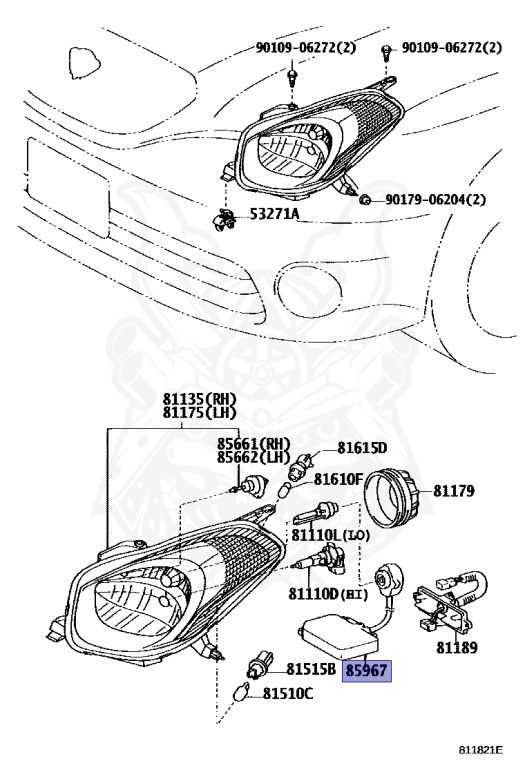 90109-06272(2)
90109-06272(2)
90179-06204(2)
53271A
81135(RH)
81175(LH)
85661(RH)
85662(LH)
81615D
81610F
81179
81110L(LO)
81110D(HI)
81189
81515B
85967
81510C
811821E