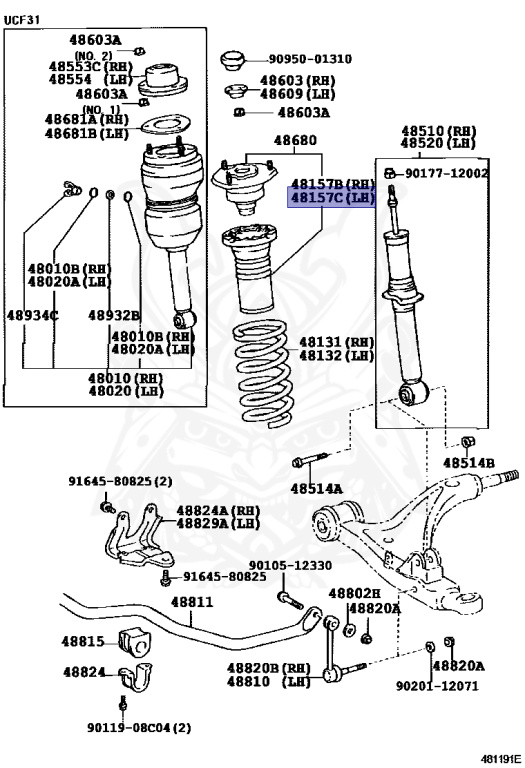 UCF31

48603A
(NO. 2)
48553C (RH)
48554 (LH)
48603A
(NO. 1)
48681A (RH)
48681B (LH)

48010B (RH)
48020A (LH)

48934C
48932B
48010B (RH)
48020A (LH)

48010 (RH)
48020 (LH)

90950-01310
48603 (RH)
48609 (LH)
48603A

48680
48157B (RH)
48157C (LH)

48131 (RH)
48132 (LH)

48510 (RH)
48520 (LH)
90177-12002

48514B
48514A

91645-80825 (2)
48824A (RH)
48829A (LH)
91645-80825

90105-12330
48811
48802H
48820A

48815
48824
48820B (RH)
48810 (LH)
48820A
90201-12071

90119-08C04 (2)

481191E