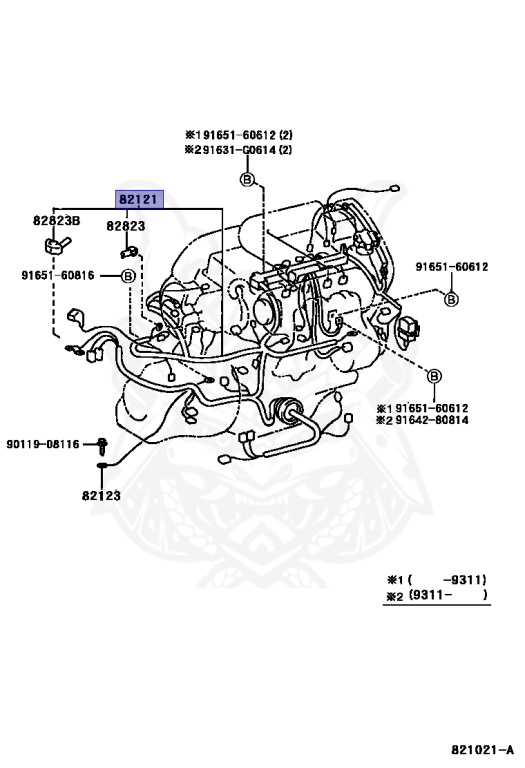 ※1 91651-60612 (2)
※2 91631-G0614 (2)
B
82121
82823B
82823
91651-60816
B
91651-60612
B
B
※1 91651-60612
※2 91642-80814
90119-08116
82123
※1 (　　-9311)
※2 (9311-　　)
821021-A