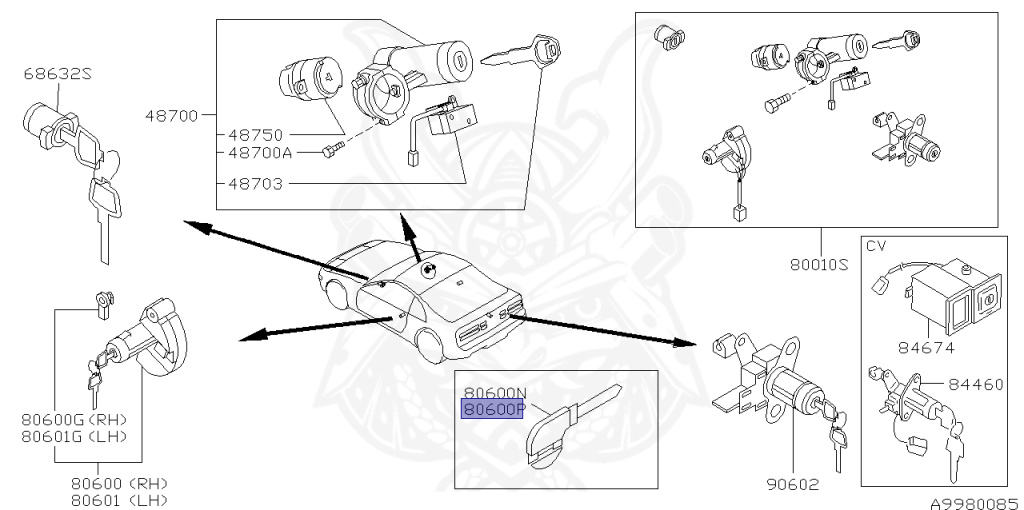 68632S

48700
48750
48700A
48703

80010S

CV
84674
84460

80600G (RH)
80601G (LH)
80600 (RH)
80601 (LH)

80600N
80600P

90602

A9980085