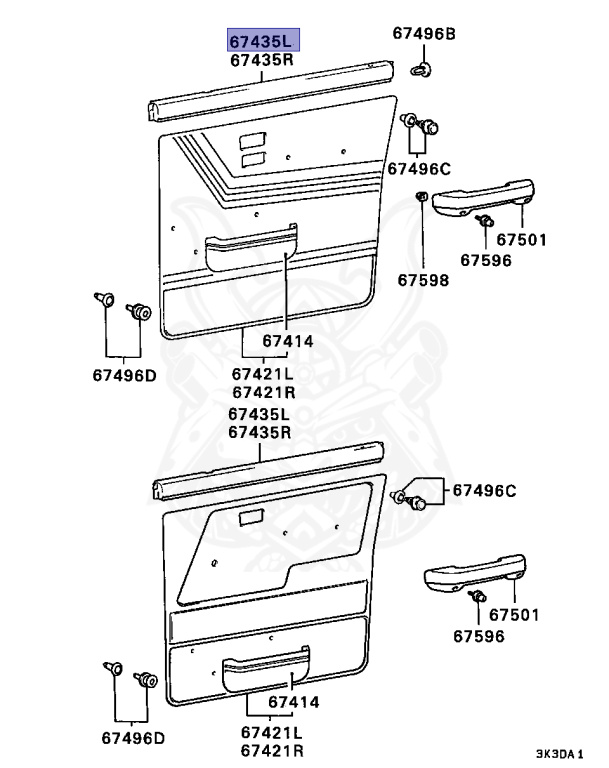 67435L
67435R
67496B
67496C
67501
67596
67598
67414
67496D
67421L
67421R
67435L
67435R
67496C
67501
67596
67414
67496D
67421L
67421R
3K3DA 1