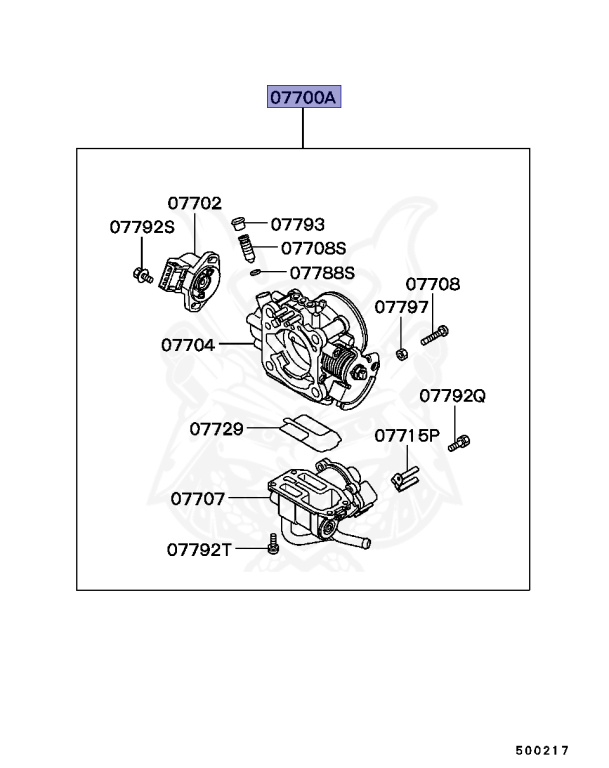 07700A

07702
07792S
07793
07708S
07788S
07708
07797
07704
07792Q
07729
07715P
07707
07792T

500217