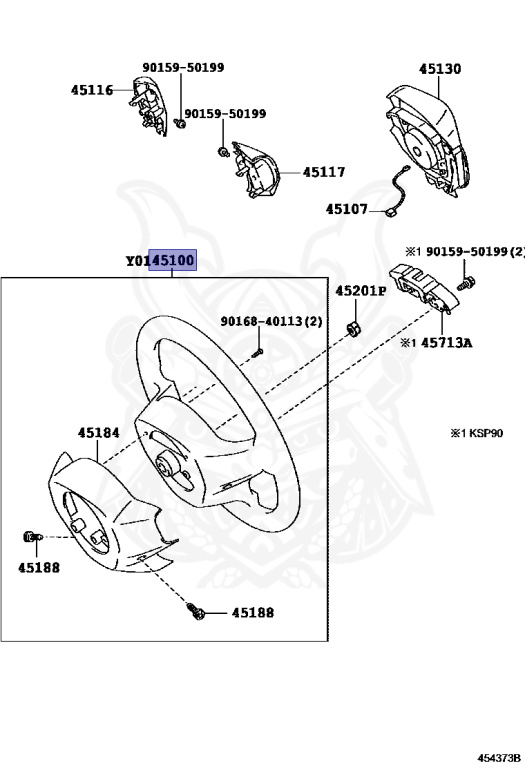 90159-50199
45116
90159-50199
45130
45117
45107
Y0145100
※1 90159-50199(2)
45201P
90168-40113(2)
※1 45713A
45184
※1 KSP90
45188
45188
454373B