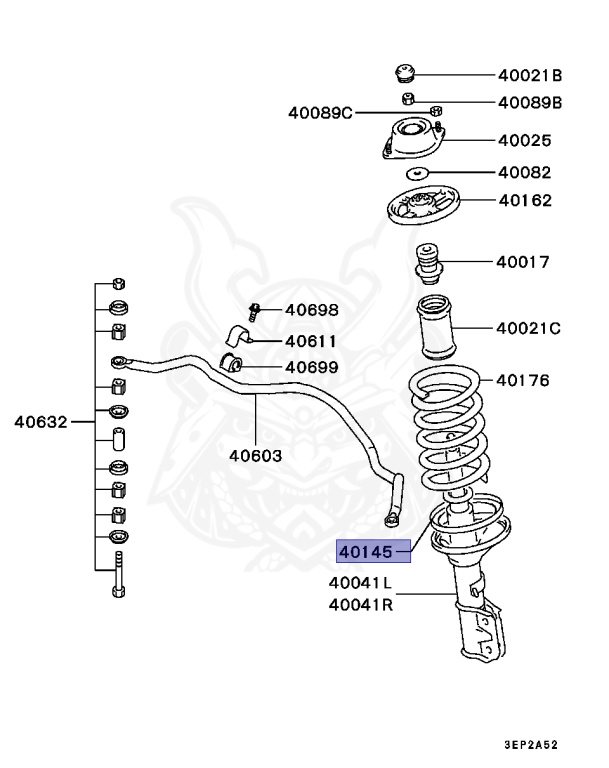 40021B
40089B
40089C
40025
40082
40162
40017
40698
40021C
40611
40699
40176
40632
40603
40145
40041L
40041R
3EP2A52