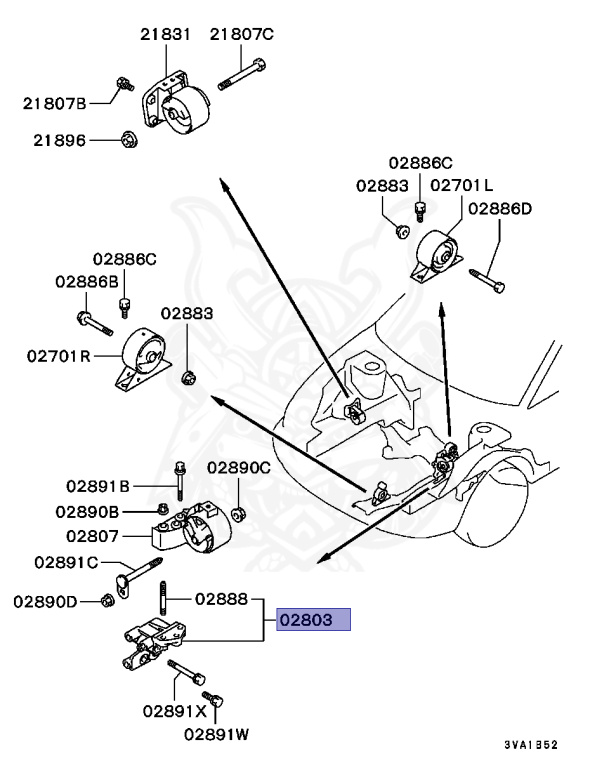 21831
21807C
21807B
21896
02886C
02883
02701L
02886D
02886C
02886B
02883
02701R
02891B
02890C
02890B
02807
02891C
02890D
02888
02803
02891X
02891W
3VA1B52