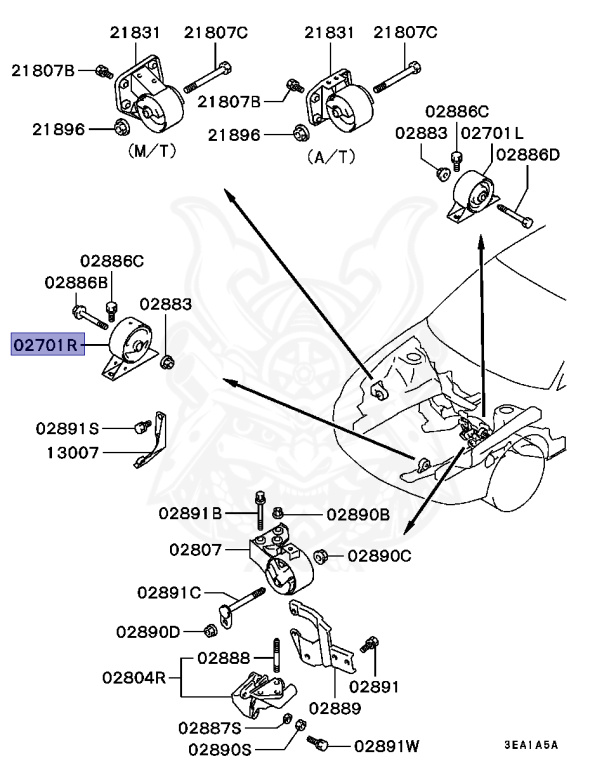 21831
21807C
21807B
21896
(M/T)

21831
21807C
21807B
21896
(A/T)

02886C
02883
02701L
02886D

02886C
02886B
02883
02701R

02891S
13007

02891B
02890B
02807
02890C
02891C
02890D
02888
02804R
02891
02889
02887S
02890S
02891W

3EA1A5A