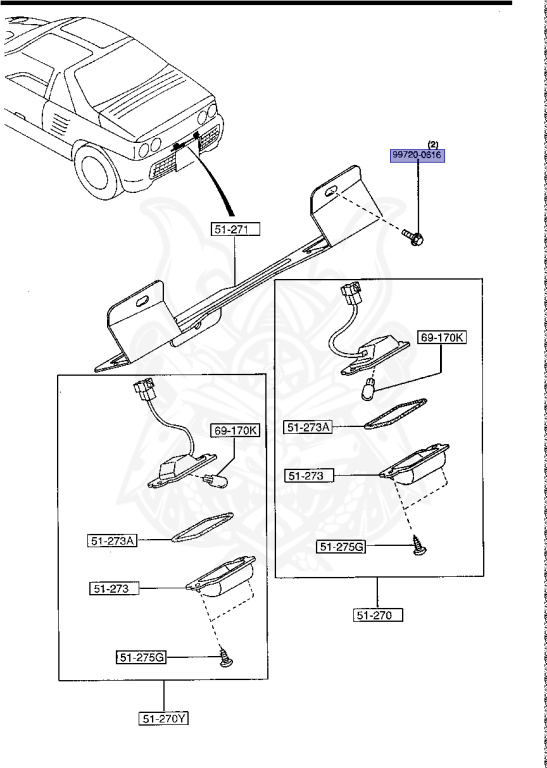 (2)
99720-0616

51-271

69-170K

51-273A

51-273

51-275G

51-270

69-170K

51-273A

51-273

51-275G

51-270Y