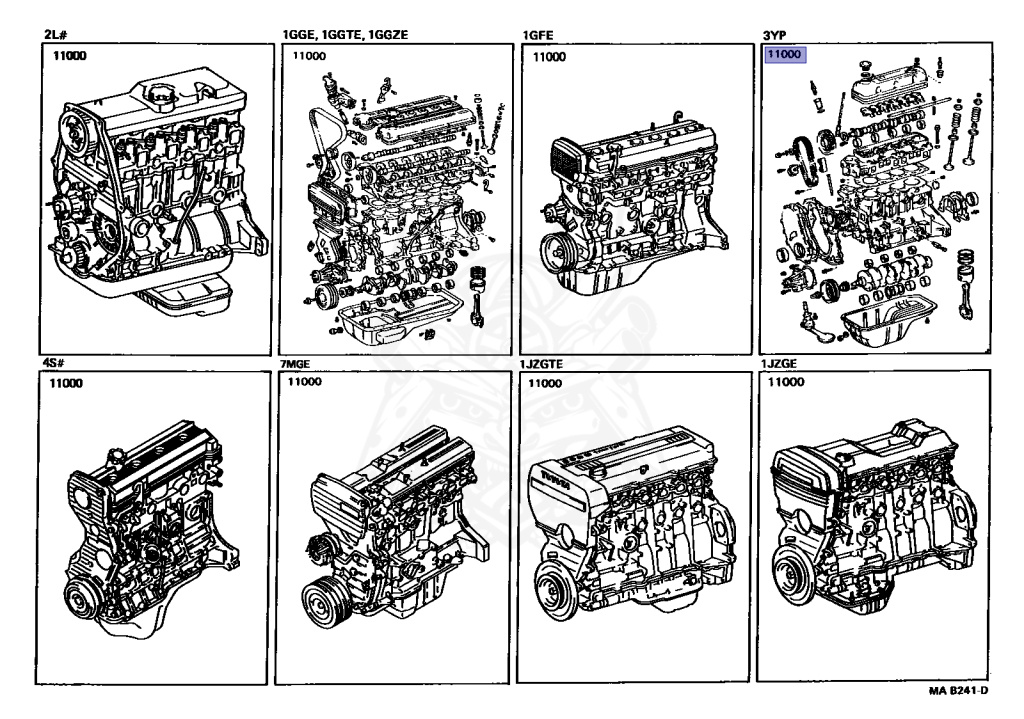 2L#
11000

1GGE, 1GGTE, 1GGZE
11000

1GFE
11000

3YP
11000

4S#
11000

7MGE
11000

1JZGTE
11000

1JZGE
11000

MA B241-D