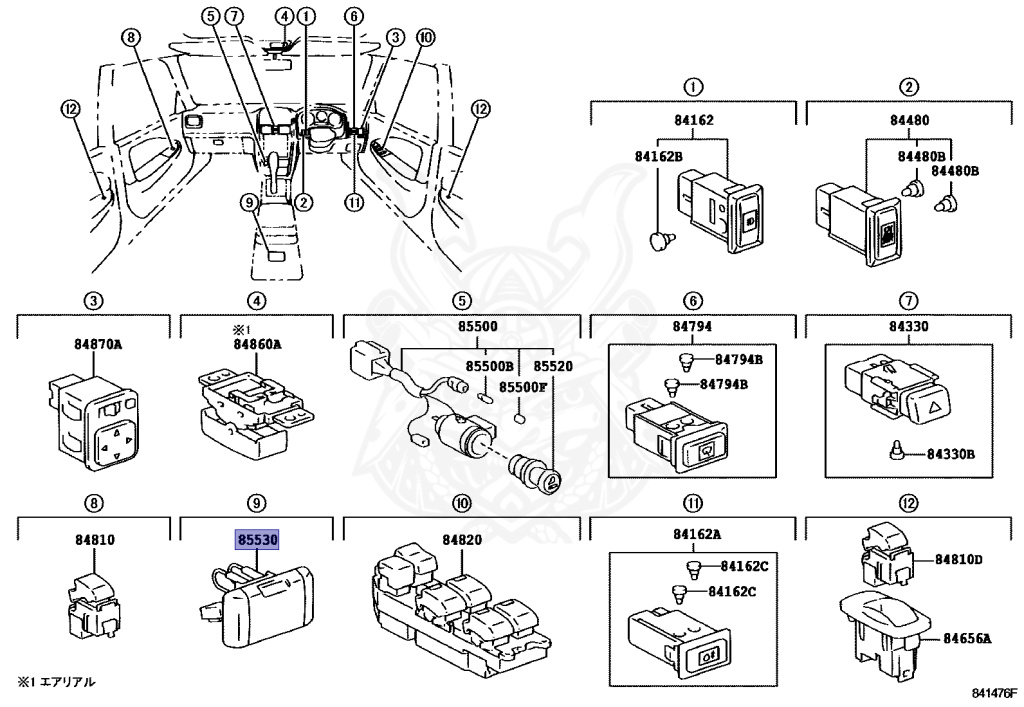 5 7 4 1 6 3 10
8
12 12
9 2 11

1
84162
84162B

2
84480
84480B
84480B

3
84870A

4
※1
84860A

5
85500
85500B
85520
85500F

6
84794
84794B
84794B

7
84330
84330B

8
84810

9
85530

10
84820

11
84162A
84162C
84162C

12
84810D
84656A

※1 エアリアル

841476F