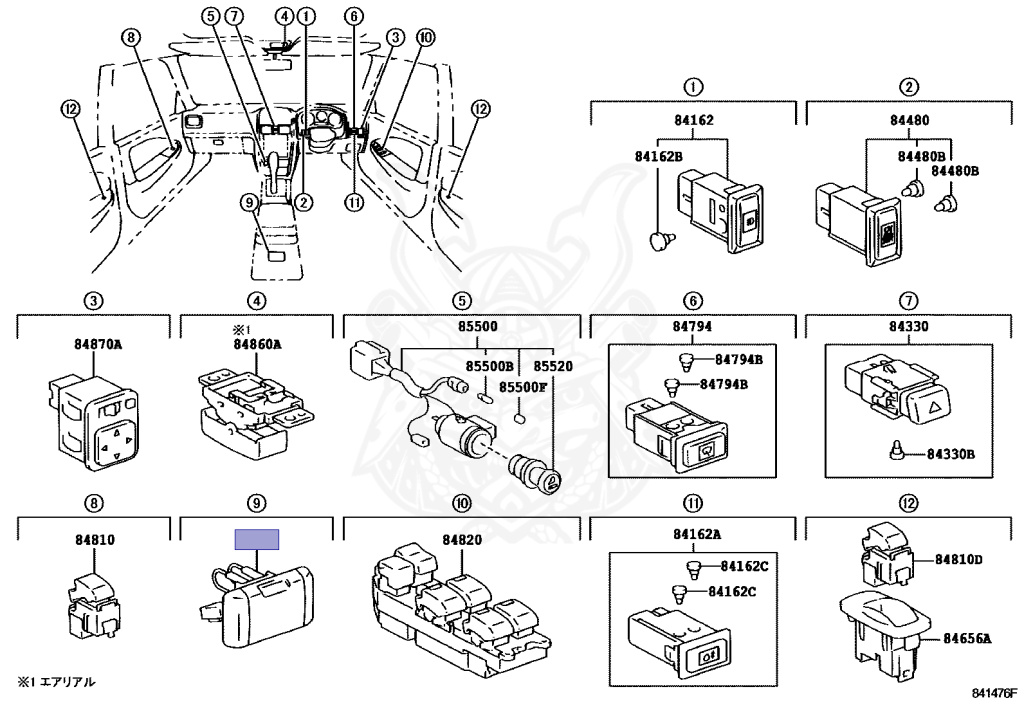 ⑤ ⑦ ④ ① ⑥ ③ ⑩ ⑧ ⑫ ⑫ ⑨ ② ⑪

①
84162
84162B

②
84480
84480B
84480B

③
84870A

④
※1
84860A

⑤
85500
85500B
85520
85500F

⑥
84794
84794B
84794B

⑦
84330
84330B

⑧
84810

⑨

⑩
84820

⑪
84162A
84162C
84162C

⑫
84810D
84656A

※1 エアリアル

841476F