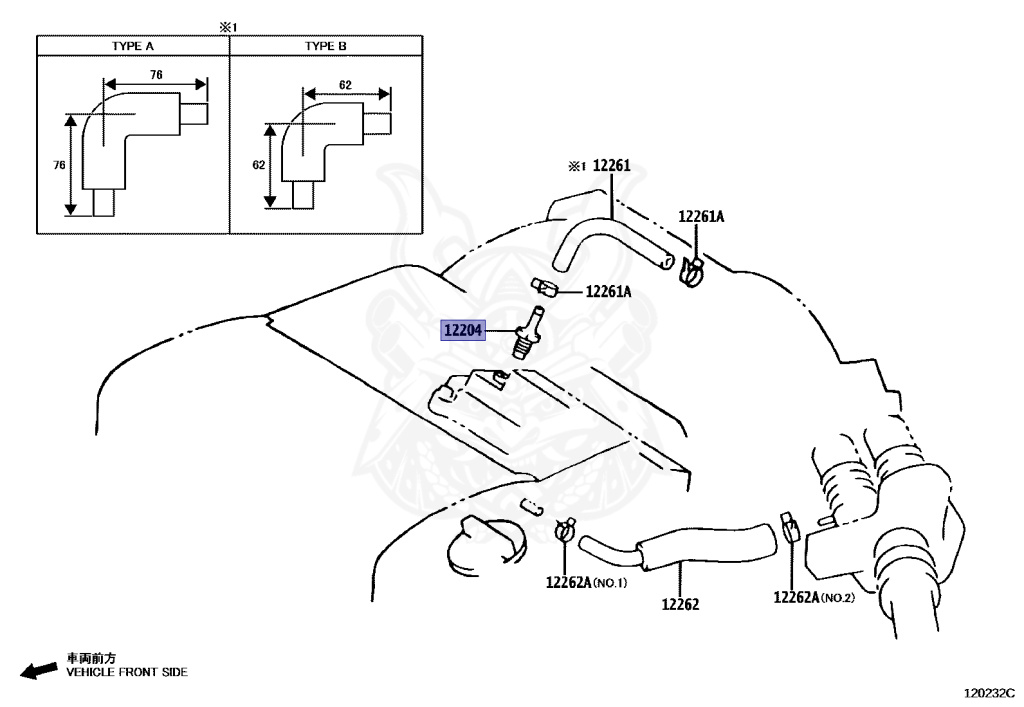 ※1

| TYPE A | TYPE B |
|---|---|
| 76 76 | 62 62 |

※1 12261
12261A
12261A
12204
12262A(NO.1)
12262
12262A(NO.2)

車両前方
VEHICLE FRONT SIDE

120232C