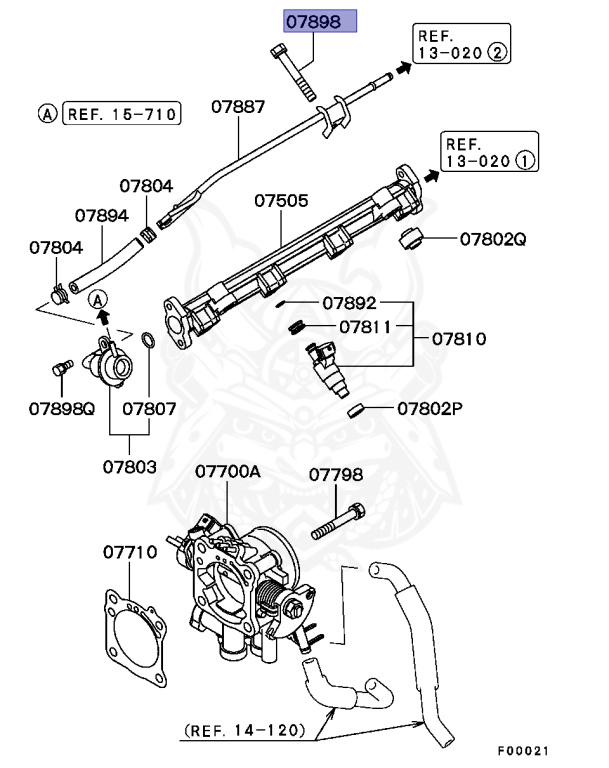 07898

REF. 13-020 ②

Ⓐ REF. 15-710

07887

REF. 13-020 ①

07804

07894

07505

07804

07802Q

Ⓐ

07892

07811

07810

07898Q

07807

07802P

07803

07700A

07798

07710

(REF. 14-120)

F00021