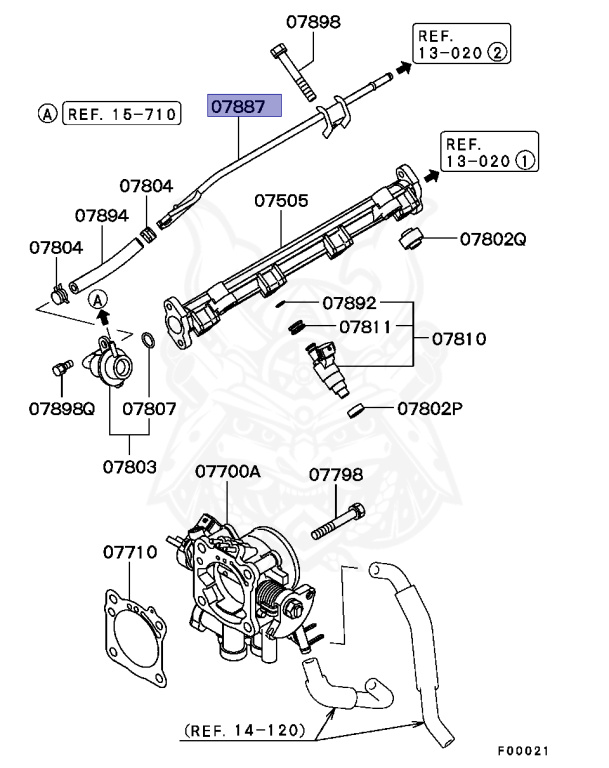 07898

REF. 13-020 ②

A REF. 15-710

07887

REF. 13-020 ①

07804

07894

07505

07804

07802Q

A

07892

07811

07810

07898Q

07807

07802P

07803

07700A

07798

07710

(REF. 14-120)

F00021