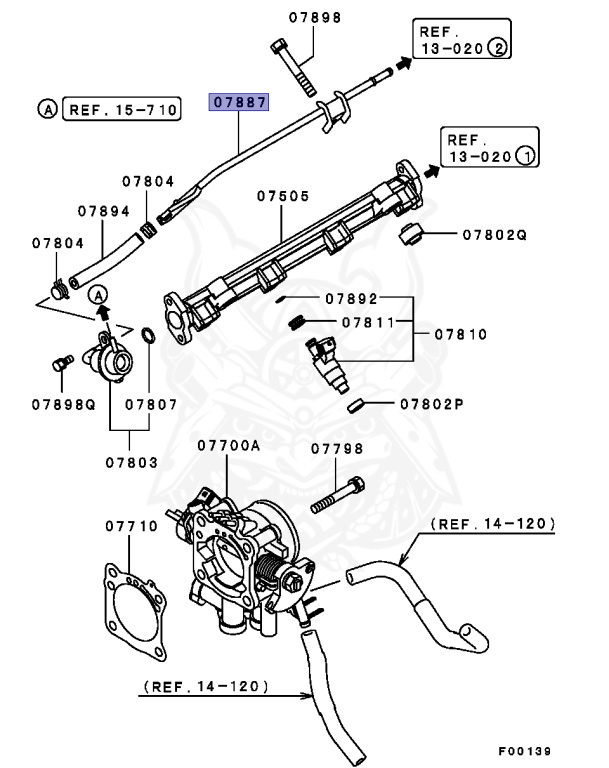 07898

REF. 13-020 ②

A REF. 15-710

07887

REF. 13-020 ①

07804

07894

07505

07804

07802Q

A

07892

07811

07810

07898Q

07807

07802P

07803

07700A

07798

07710

(REF. 14-120)

(REF. 14-120)

F00139