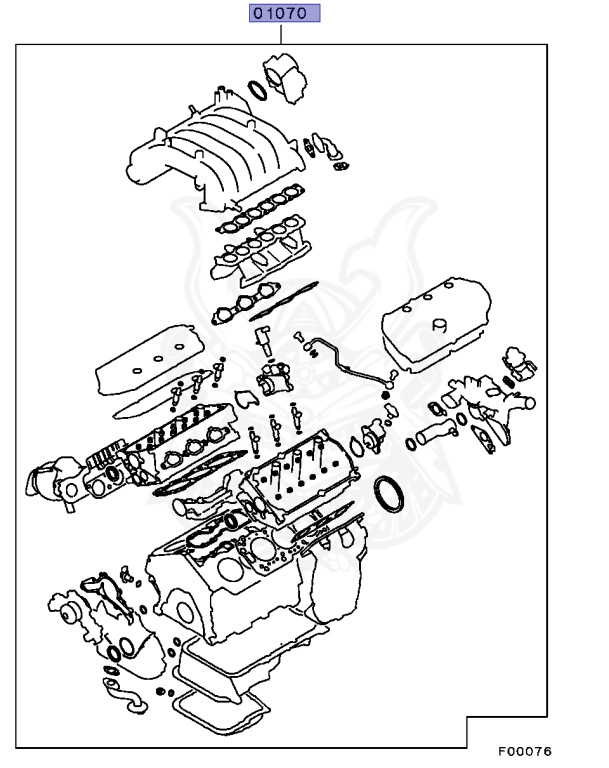 01070

F00076