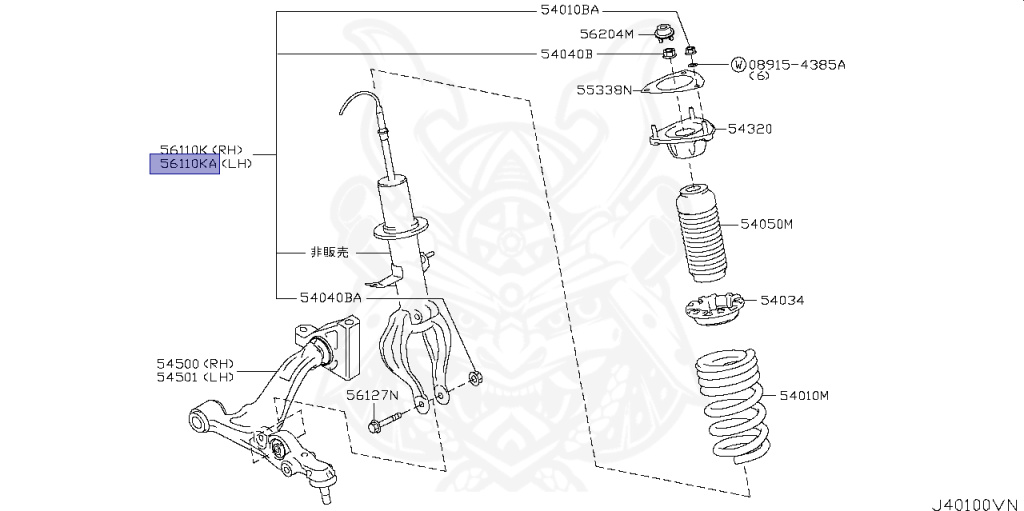 54010BA
56204M
54040B
Ⓦ08915-4385A
(6)
55338N
54320
56110K (RH)
56110KA (LH)
54050M
非販売
54040BA
54034
54500 (RH)
54501 (LH)
56127N
54010M
J40100VN