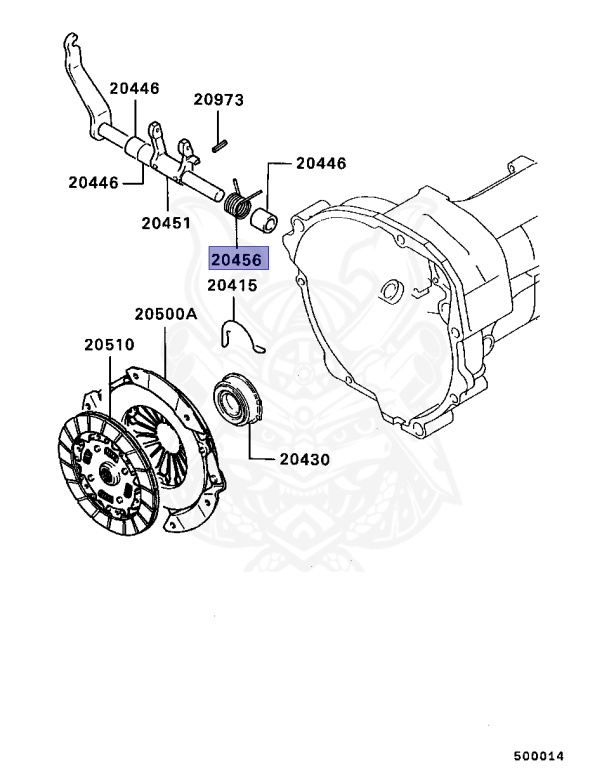 20446
20973
20446
20446
20451
20456
20415
20500A
20510
20430
500014