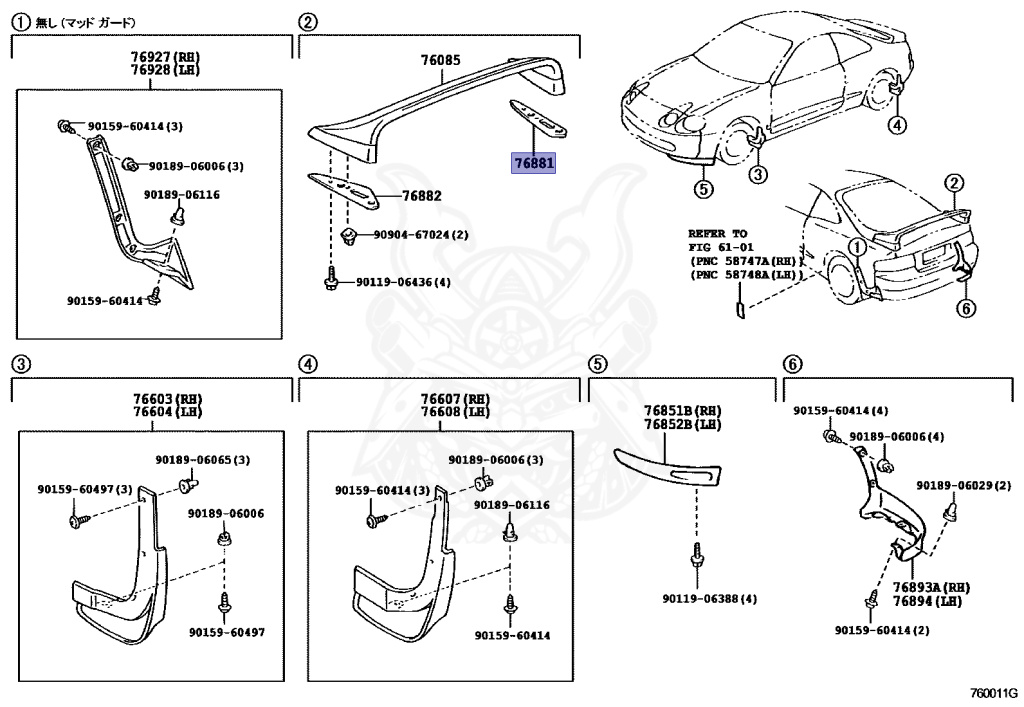 ① 無し (マッド ガード)
76927(RH)
76928(LH)
90159-60414(3)
90189-06006(3)
90189-06116
90159-60414

②
76085
76881
76882
90904-67024(2)
90119-06436(4)

④
⑤
③
②
①
⑥
REFER TO
FIG 61-01
(PNC 58747A(RH))
(PNC 58748A(LH))

③
76603(RH)
76604(LH)
90189-06065(3)
90159-60497(3)
90189-06006
90159-60497

④
76607(RH)
76608(LH)
90189-06006(3)
90159-60414(3)
90189-06116
90159-60414

⑤
76851B(RH)
76852B(LH)
90119-06388(4)

⑥
90159-60414(4)
90189-06006(4)
90189-06029(2)
76893A(RH)
76894(LH)
90159-60414(2)

760011G