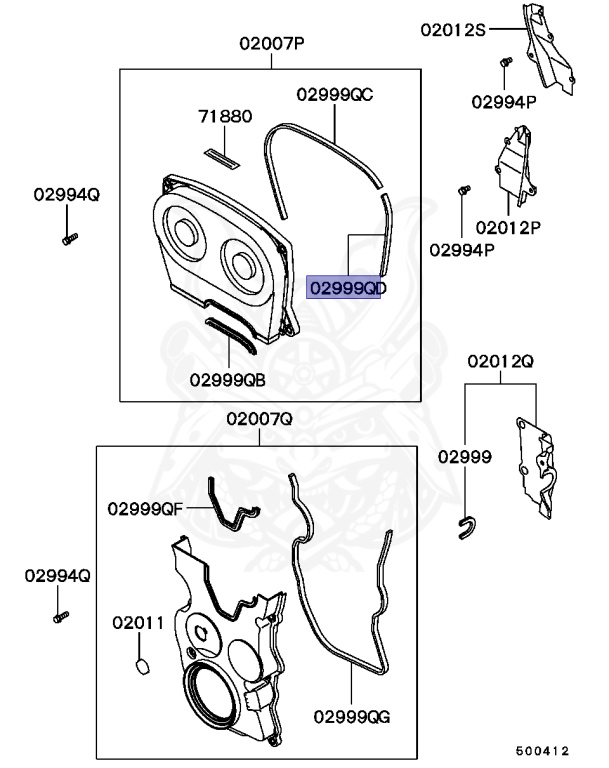 02007P
02012S
02994P
02999QC
71880
02994Q
02012P
02994P
02999QD
02999QB
02012Q
02007Q
02999
02999QF
02994Q
02011
02999QG
500412