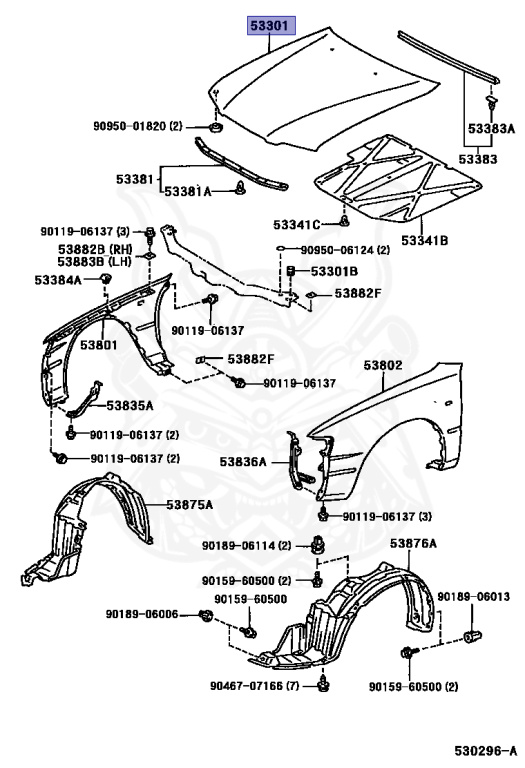 53301

90950-01820 (2)

53383A

53383

53381

53381A

53341C

53341B

90119-06137 (3)

53882B (RH)

53883B (LH)

90950-06124 (2)

53301B

53384A

53882F

90119-06137

53801

53882F

90119-06137

53802

53835A

90119-06137 (2)

90119-06137 (2)

53836A

53875A

90119-06137 (3)

90189-06114 (2)

53876A

90159-60500 (2)

90159-60500

90189-06013

90189-06006

90467-07166 (7)

90159-60500 (2)

530296-A