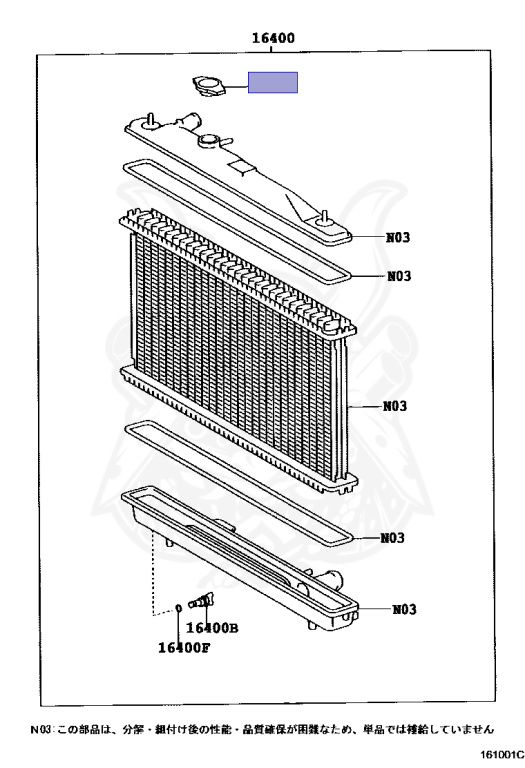 16400

N03

N03

N03

N03

N03

16400B

16400F

N03：この部品は、分解・組付け後の性能・品質確保が困難なため、単品では補給していません

161001C