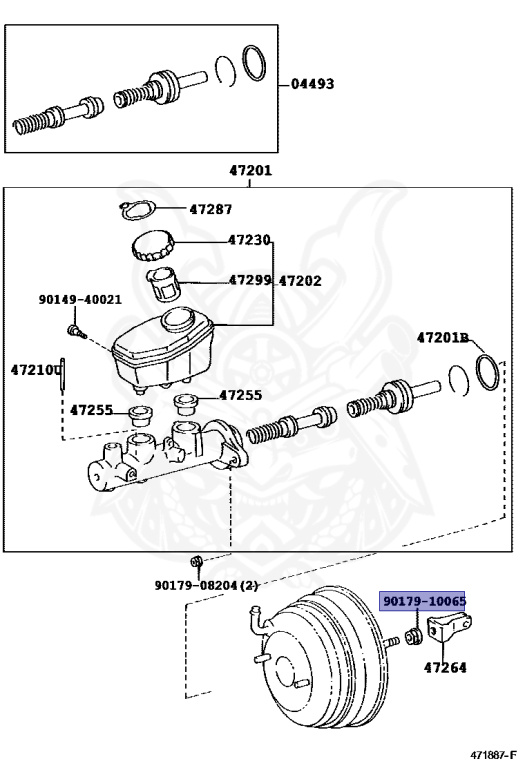 04493

47201

47287

47230

47299 47202

90149-40021

47201B

47210C

47255

47255

90179-08204 (2)

90179-10065

47264

471887-F