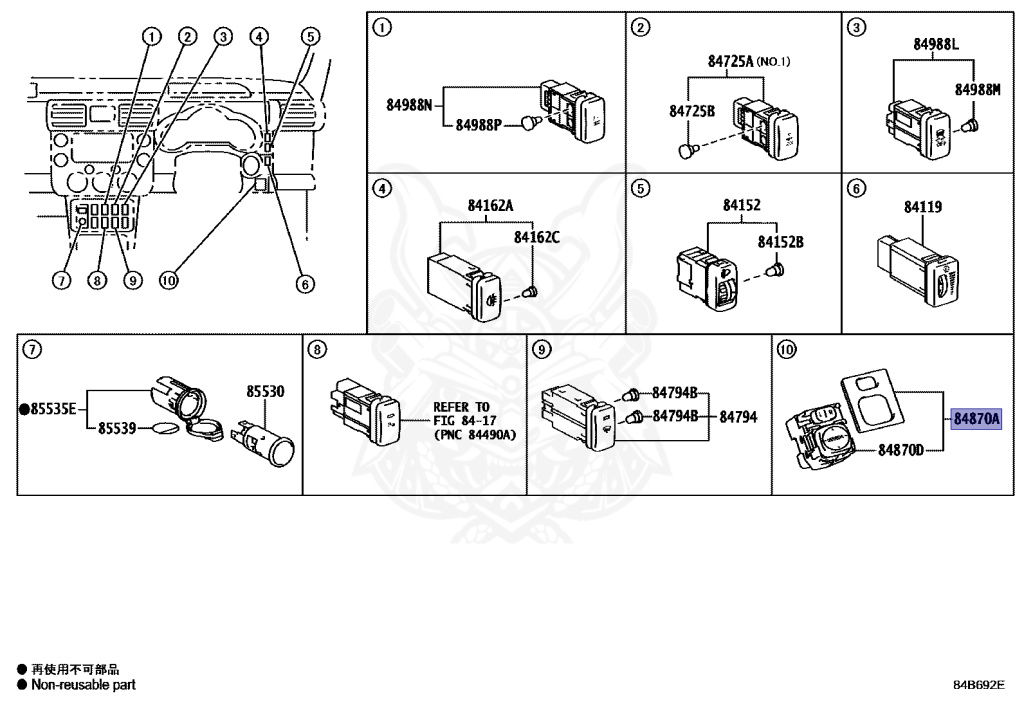 1 2 3 4 5
7 8 9 10 6

1
84988N
84988P

2
84725A (NO.1)
84725B

3
84988L
84988M

4
84162A
84162C

5
84152
84152B

6
84119

7
●85535E
85539
85530

8
REFER TO FIG 84-17 (PNC 84490A)

9
84794B
84794B
84794

10
84870A
84870D

● 再使用不可部品
● Non-reusable part

84B692E