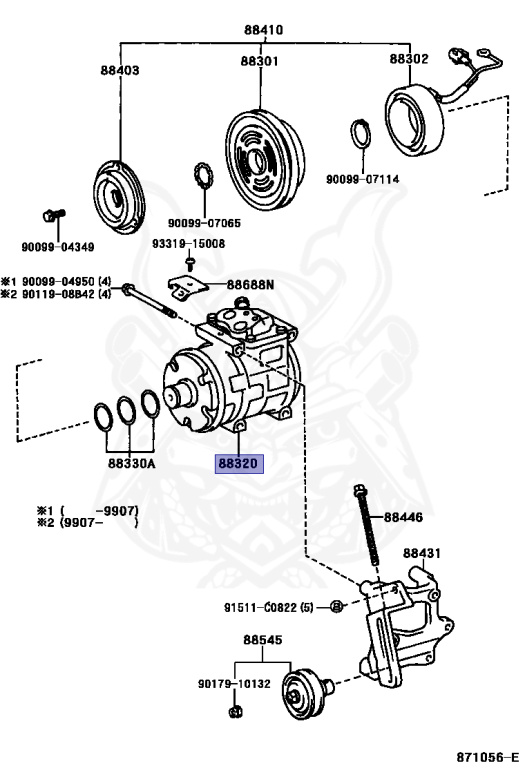 88410
88403
88301
88302
90099-07114
90099-07065
90099-04349
93319-15008
※1 90099-04950 (4)
※2 90119-08B42 (4)
88688N
88330A
88320
※1 (     -9907)
※2 (9907-     )
88446
88431
91511-C0822 (5)
88545
90179-10132
871056-E