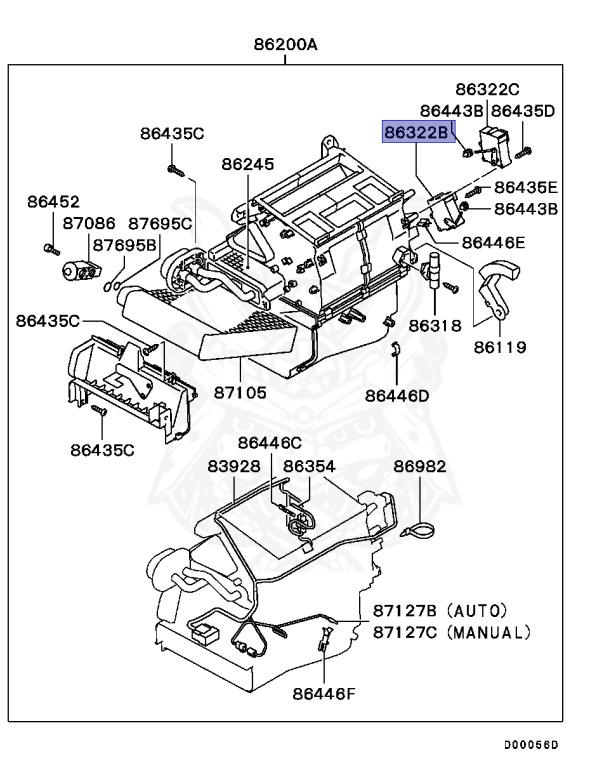 86200A

86322C
86443B 86435D
86322B
86435C
86245
86435E
86443B
86452
87086 87695C
87695B
86446E
86435C
86318
86119
87105
86446D
86435C
86446C
83928 86354 86982
87127B (AUTO)
87127C (MANUAL)
86446F

D00056D