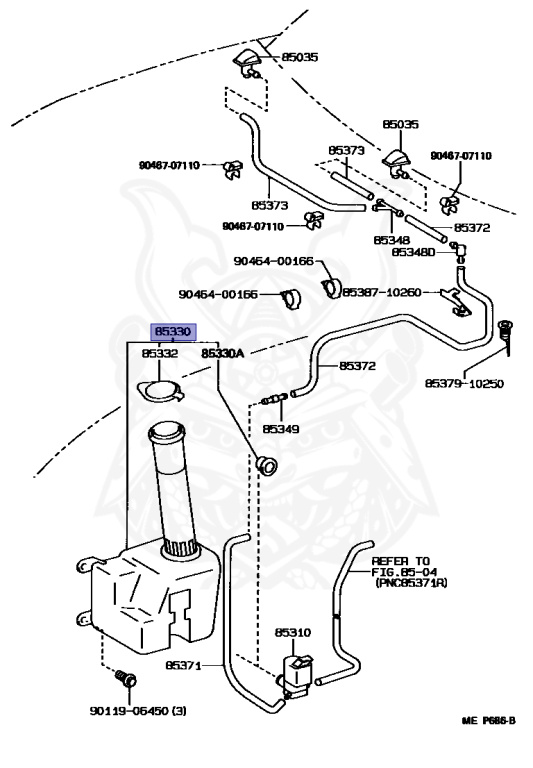 85035
85035
85373
90467-07110
90467-07110
85373
90467-07110
85372
85348
85348D
90464-00166
90464-00166
85387-10260
85330
85332
85330A
85372
85379-10250
85349
REFER TO FIG.85-04 (PNC85371R)
85310
85371
90119-06450 (3)
ME P686-B