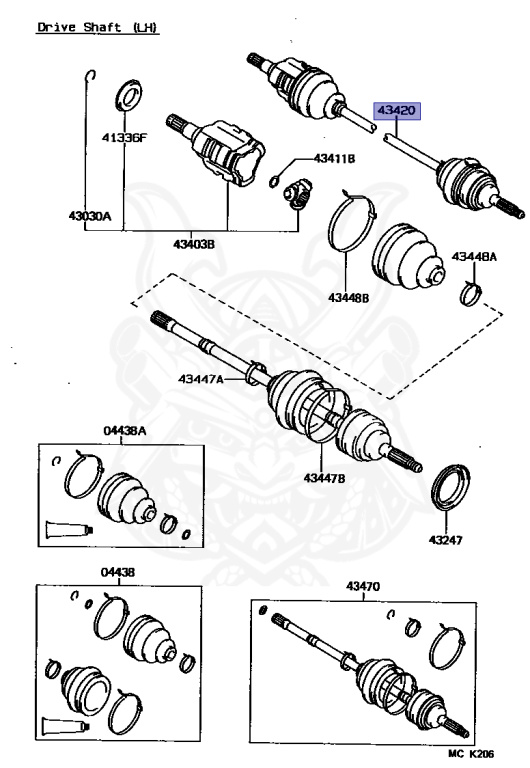 Drive Shaft (LH)

43420

41336F

43411B

43030A

43403B

43448A

43448B

43447A

04438A

43447B

43247

04438

43470

MC K206