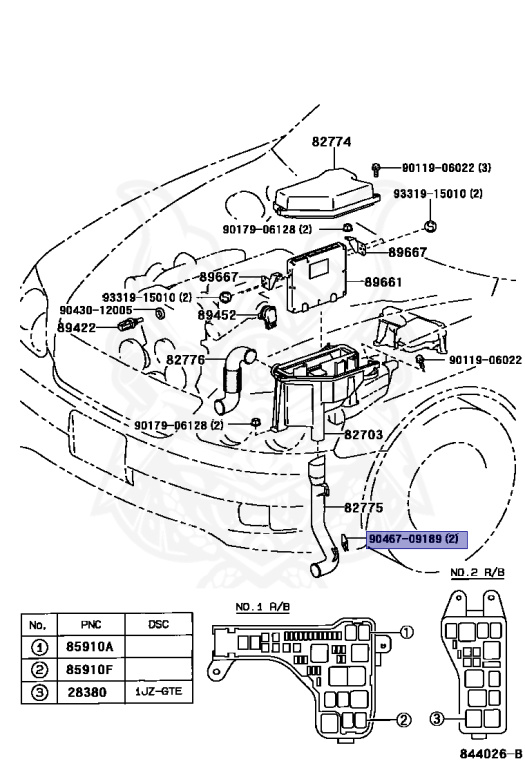 82774
90119-06022 (3)
93319-15010 (2)
90179-06128 (2)
89667
89667
89661
93319-15010 (2)
90430-12005
89452
89422
82776
90119-06022
90179-06128 (2)
82703
82775
90467-09189 (2)
NO.2 R/B
NO.1 R/B

| No. | PNC | DSC |
|---|---|---|
| 1 | 85910A | |
| 2 | 85910F | |
| 3 | 28380 | 1JZ-GTE |

1
2
3
844026-B