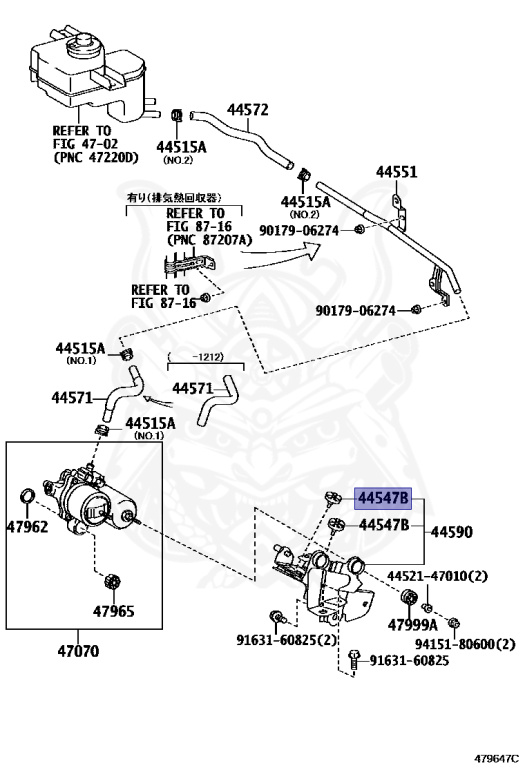 REFER TO
FIG 47-02
(PNC 47220D)

44515A
(NO.2)

44572

44515A
(NO.2)

44551

有り(排気熱回収器)
REFER TO
FIG 87-16
(PNC 87207A)

90179-06274

REFER TO
FIG 87-16

90179-06274

44515A
(NO.1)

( -1212)

44571

44571

44515A
(NO.1)

47962

47965

47070

44547B

44547B

44590

44521-47010(2)

47999A

94151-80600(2)

91631-60825(2)

91631-60825

479647C