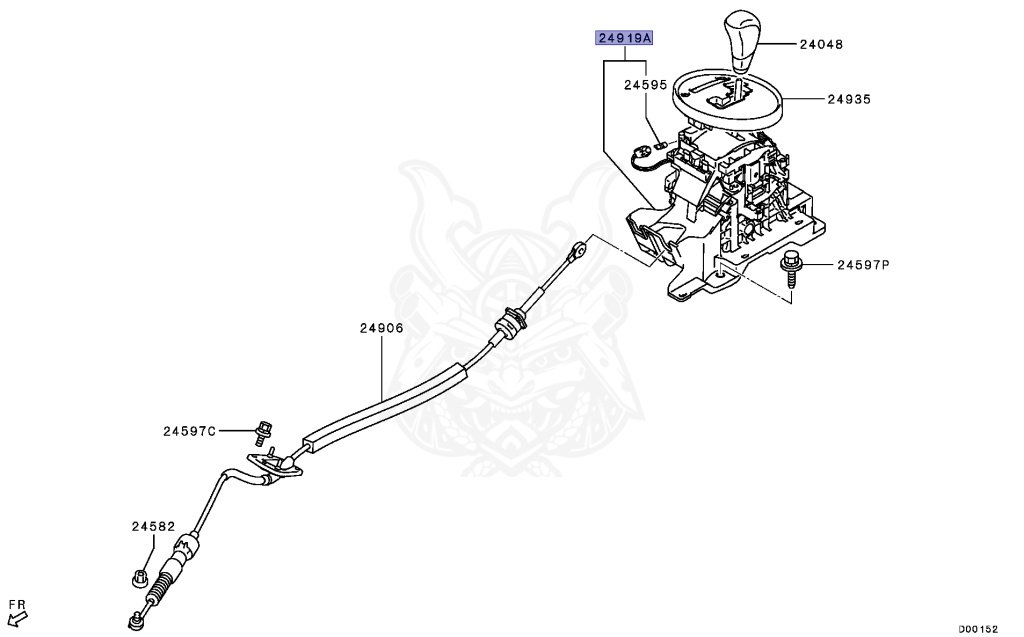 24919A
24048
24595
24935
24597P
24906
24597C
24582
FR
D00152